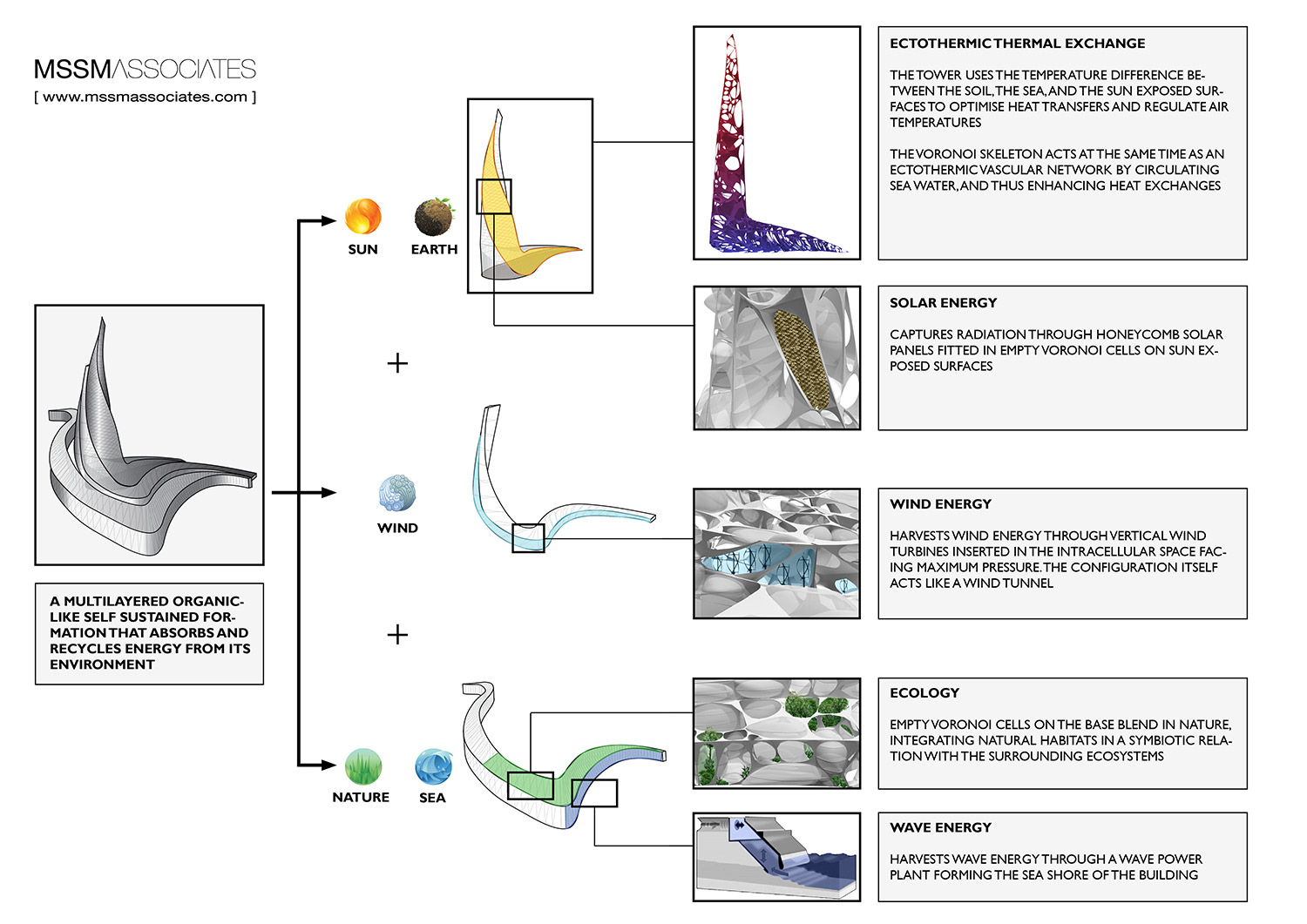 MSSMASSOCIATES
[ www.mssmassociates.com ]

A MULTILAYERED ORGANIC-LIKE SELF SUSTAINED FORMATION THAT ABSORBS AND RECYCLES ENERGY FROM ITS ENVIRONMENT

SUN EARTH

+

WIND

+

NATURE SEA

ECTOTHERMIC THERMAL EXCHANGE

THE TOWER USES THE TEMPERATURE DIFFERENCE BETWEEN THE SOIL, THE SEA, AND THE SUN EXPOSED SURFACES TO OPTIMISE HEAT TRANSFERS AND REGULATE AIR TEMPERATURES

THE VORONOI SKELETON ACTS AT THE SAME TIME AS AN ECTOTHERMIC VASCULAR NETWORK BY CIRCULATING SEA WATER, AND THUS ENHANCING HEAT EXCHANGES

SOLAR ENERGY

CAPTURES RADIATION THROUGH HONEYCOMB SOLAR PANELS FITTED IN EMPTY VORONOI CELLS ON SUN EXPOSED SURFACES

WIND ENERGY

HARVESTS WIND ENERGY THROUGH VERTICAL WIND TURBINES INSERTED IN THE INTRACELLULAR SPACE FACING MAXIMUM PRESSURE. THE CONFIGURATION ITSELF ACTS LIKE A WIND TUNNEL

ECOLOGY

EMPTY VORONOI CELLS ON THE BASE BLEND IN NATURE, INTEGRATING NATURAL HABITATS IN A SYMBIOTIC RELATION WITH THE SURROUNDING ECOSYSTEMS

WAVE ENERGY

HARVESTS WAVE ENERGY THROUGH A WAVE POWER PLANT FORMING THE SEA SHORE OF THE BUILDING